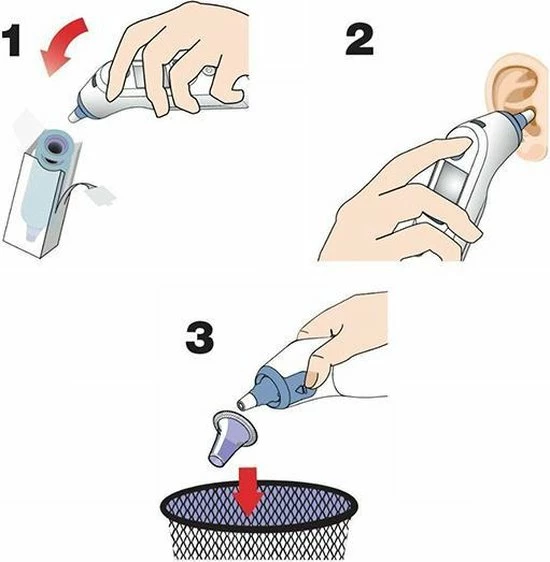 1

2

3