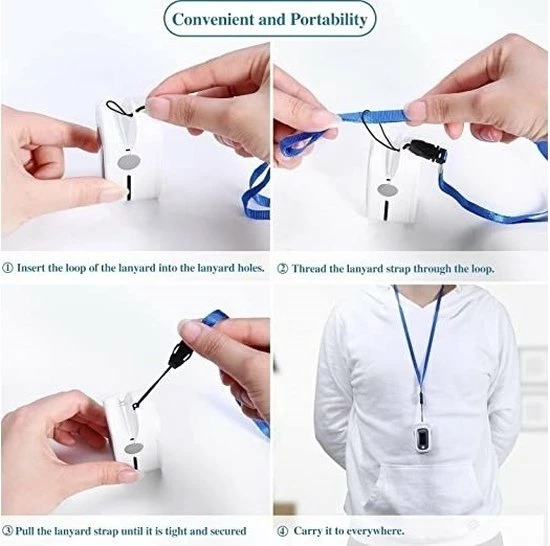 Convenient and Portability

① Insert the loop of the lanyard into the lanyard holes.

② Thread the lanyard strap through the loop.

③ Pull the lanyard strap until it is tight and secured

④ Carry it to everywhere.